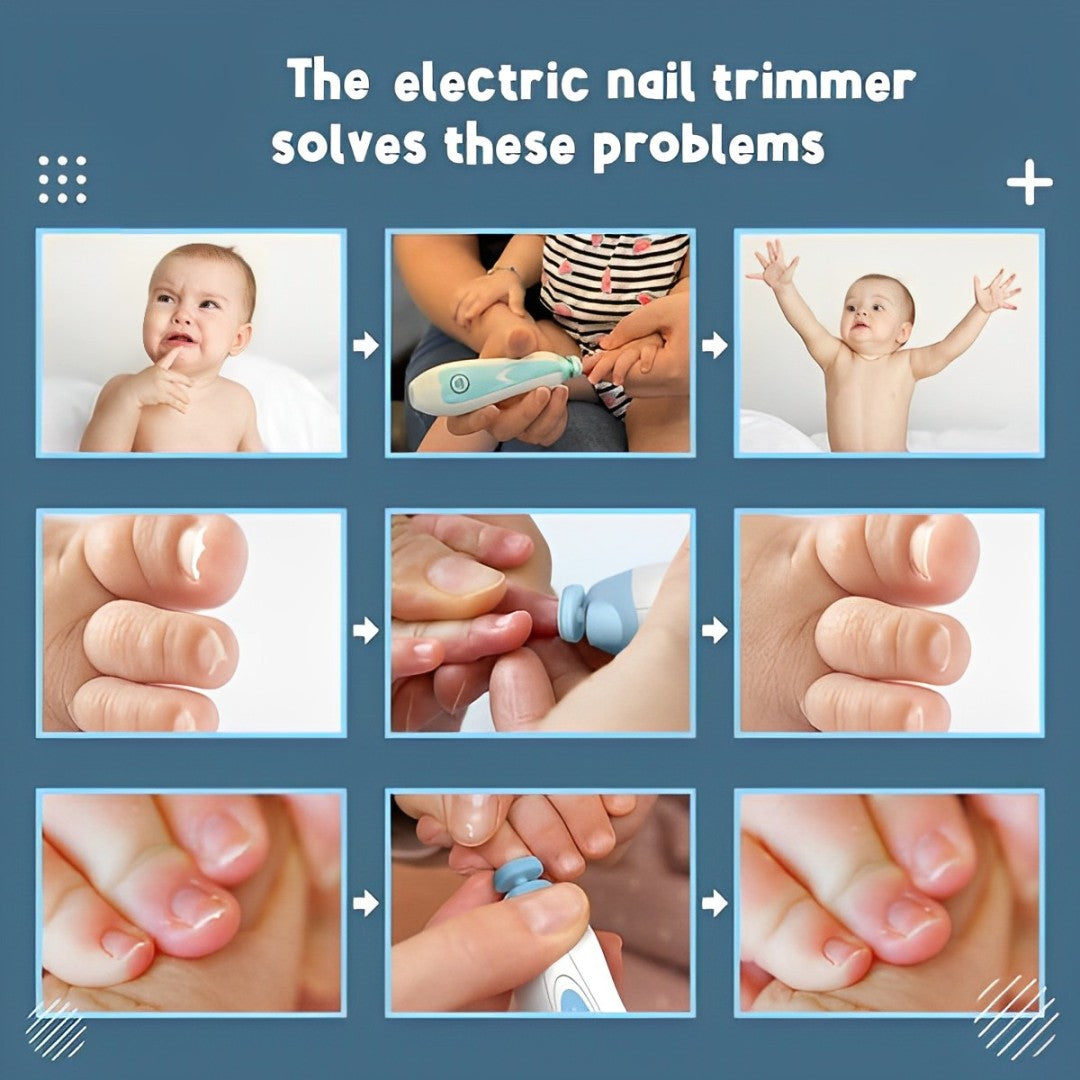 The electric nail trimmer solves these problems